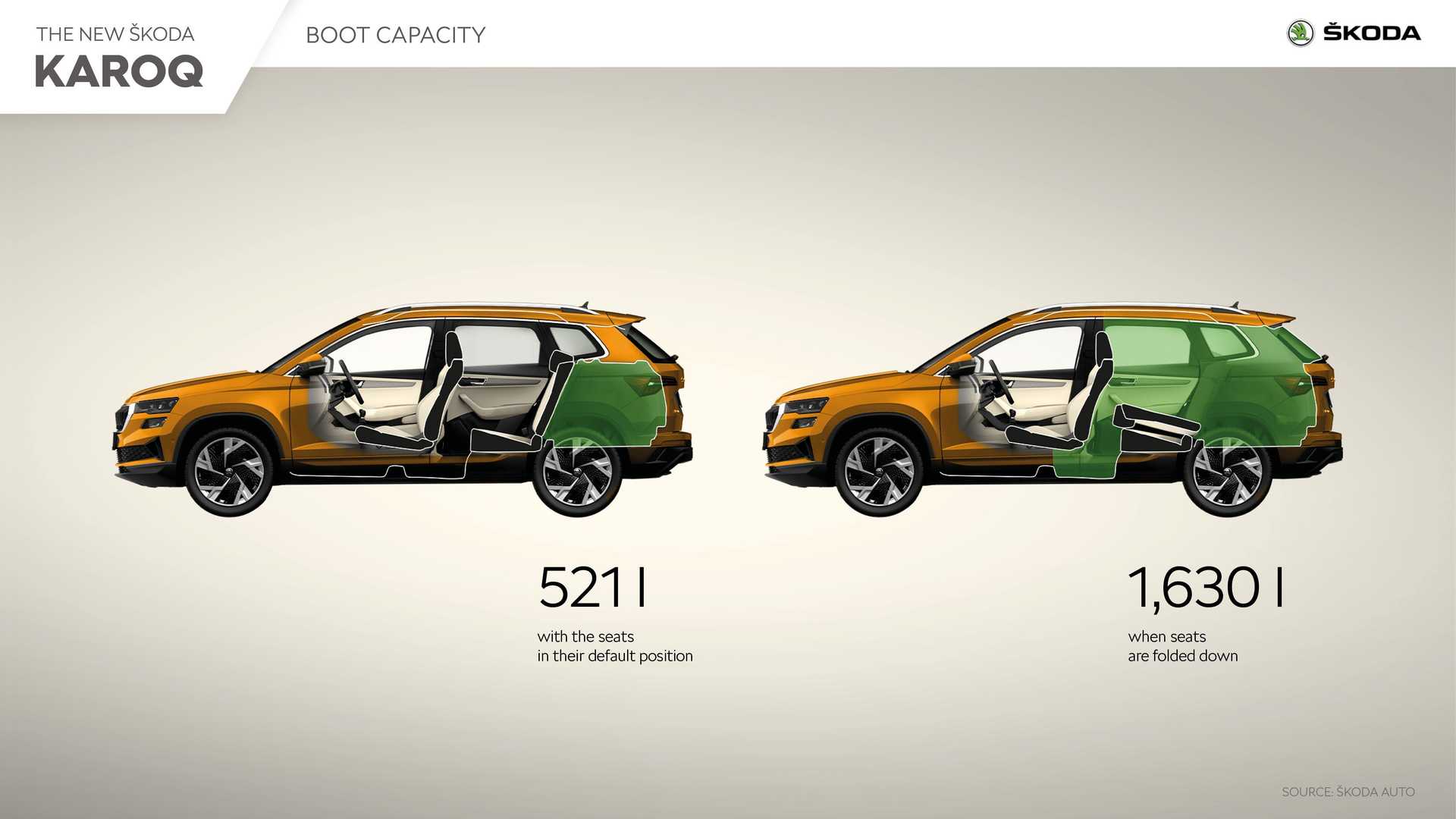 THE NEW ŠKODA
KAROQ

BOOT CAPACITY

ŠKODA

521 l

with the seats in their default position

1,630 l

when seats are folded down

SOURCE: ŠKODA AUTO